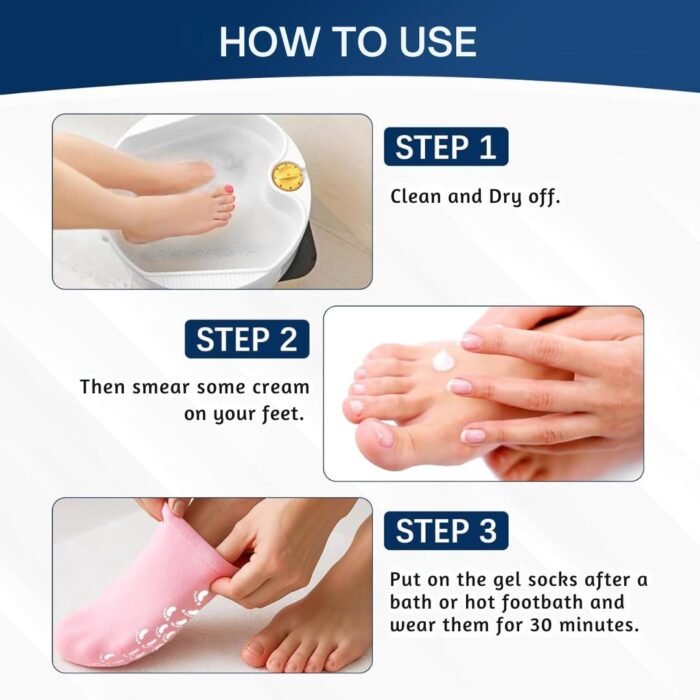 HOW TO USE

STEP 1

Clean and Dry off.

STEP 2

Then smear some cream on your feet.

STEP 3

Put on the gel socks after a bath or hot footbath and wear them for 30 minutes.