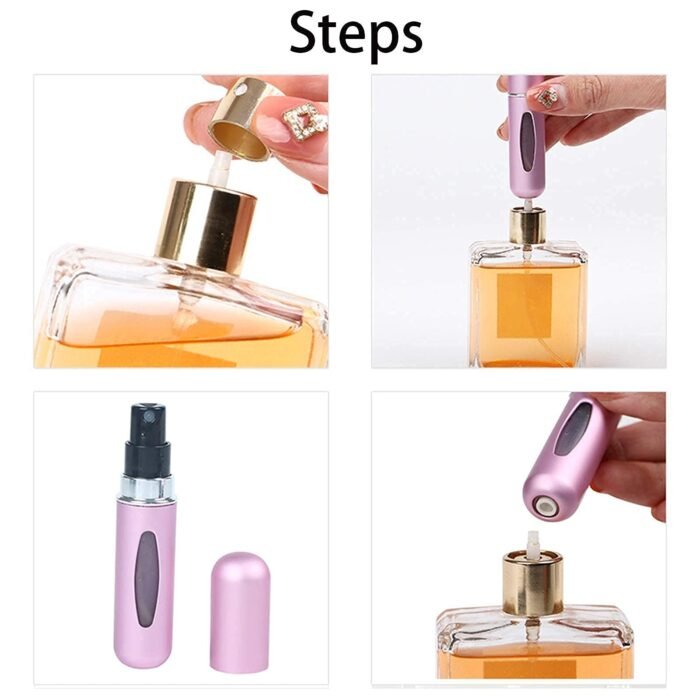 Steps