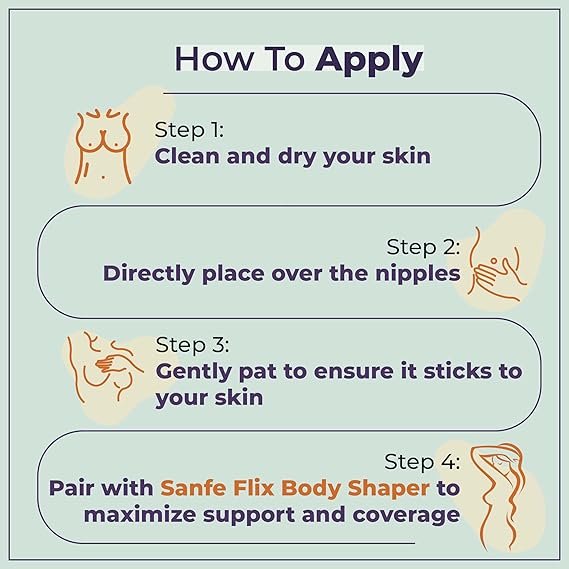 How To Apply

Step 1:
Clean and dry your skin

Step 2:
Directly place over the nipples

Step 3:
Gently pat to ensure it sticks to your skin

Step 4:
Pair with Sanfe Flix Body Shaper to maximize support and coverage